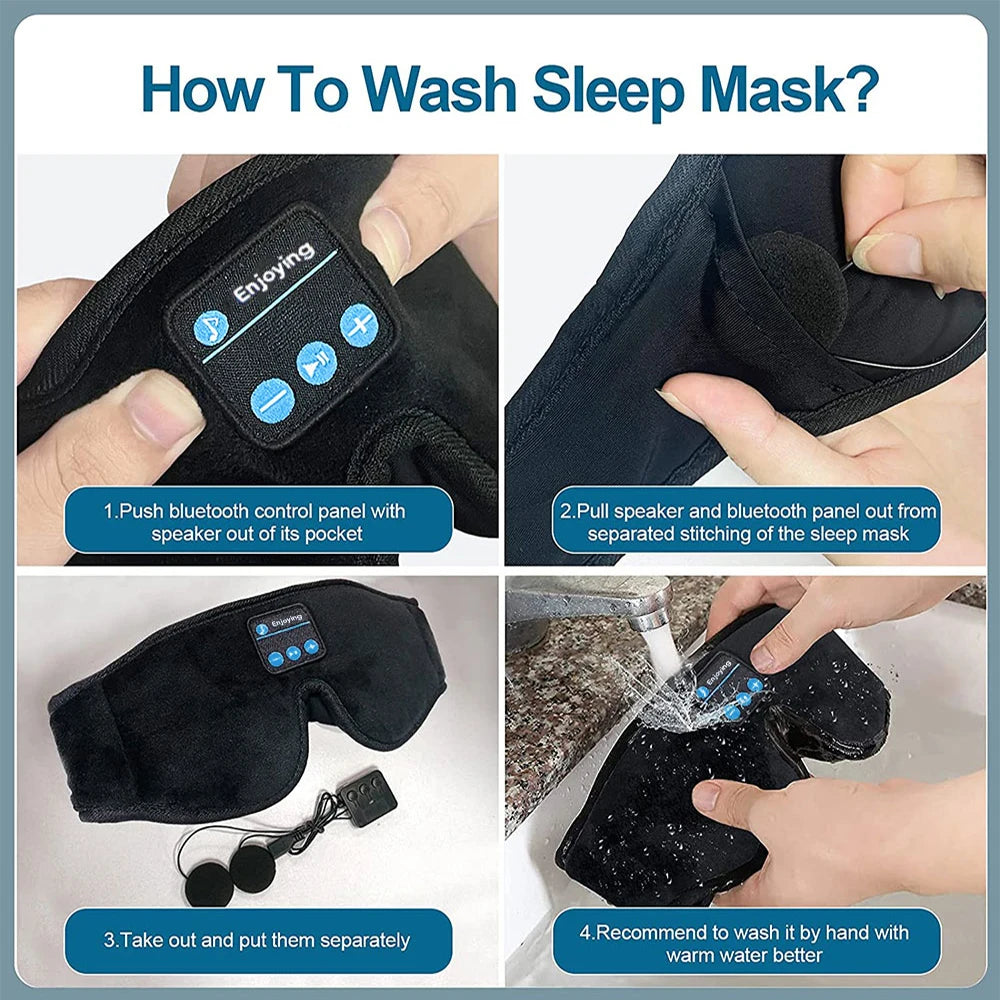 How To Wash Sleep Mask?

Enjoying

1.Push bluetooth control panel with speaker out of its pocket

2.Pull speaker and bluetooth panel out from separated stitching of the sleep mask

Enjoying

3.Take out and put them separately

Enjoying

4.Recommend to wash it by hand with warm water better